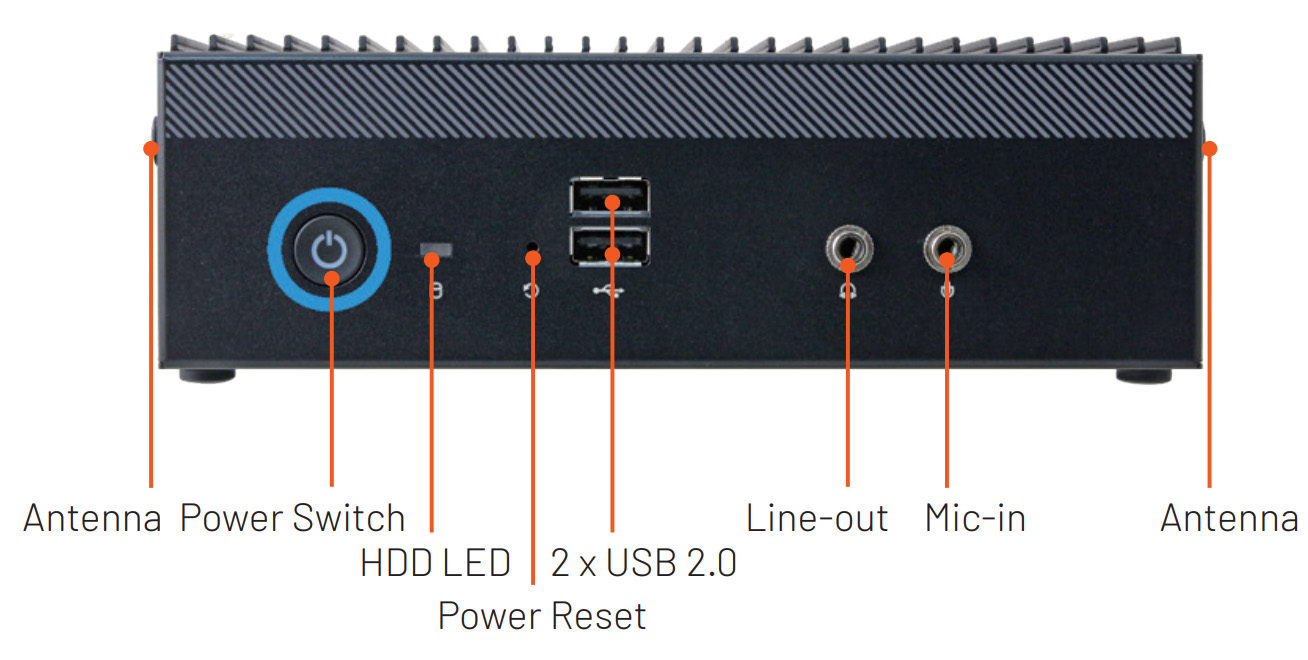 Antenna Power Switch

HDD LED

Power Reset

2 x USB 2.0

Line-out

Mic-in

Antenna