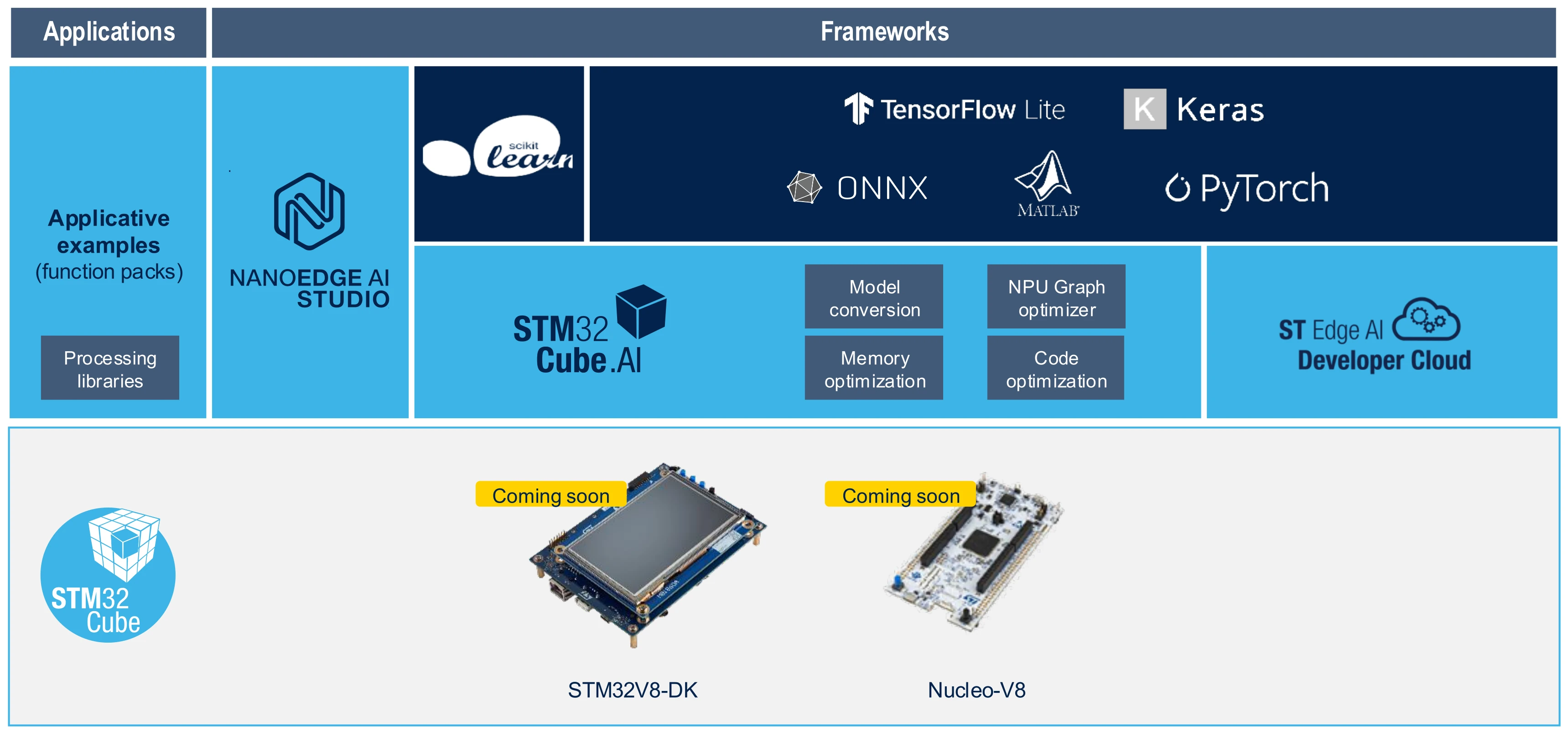 Applications

Frameworks

Applicative examples (function packs)

Processing libraries

NANOEDGE AI STUDIO

scikit learn

TensorFlow Lite

K Keras

ONNX

MATLAB

PyTorch

STM32 Cube.AI

Model conversion

NPU Graph optimizer

Memory optimization

Code optimization

ST Edge AI Developer Cloud

STM32 Cube

Coming soon

STM32V8-DK

Coming soon

Nucleo-V8