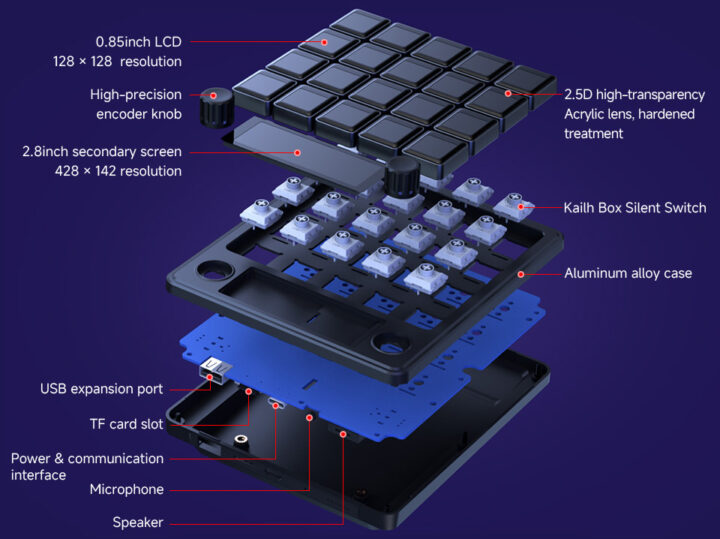 0.85inch LCD
128 × 128 resolution

High-precision
encoder knob

2.8inch secondary screen
428 × 142 resolution

2.5D high-transparency
Acrylic lens, hardened
treatment

Kailh Box Silent Switch

Aluminum alloy case

USB expansion port

TF card slot

Power & communication
interface

Microphone

Speaker