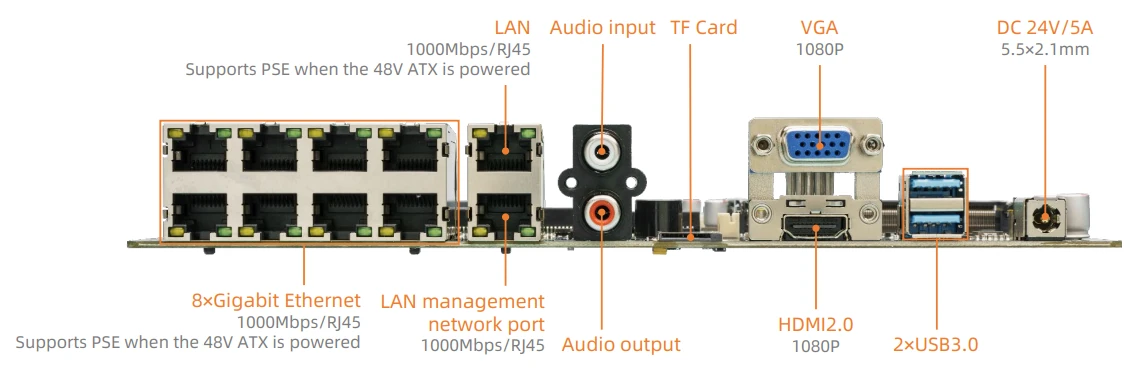 LAN
1000Mbps/RJ45
Supports PSE when the 48V ATX is powered

Audio input

TF Card

VGA
1080P

DC 24V/5A
5.5×2.1mm

8×Gigabit Ethernet
1000Mbps/RJ45
Supports PSE when the 48V ATX is powered

LAN management network port
1000Mbps/RJ45

Audio output

HDMI2.0
1080P

2×USB3.0