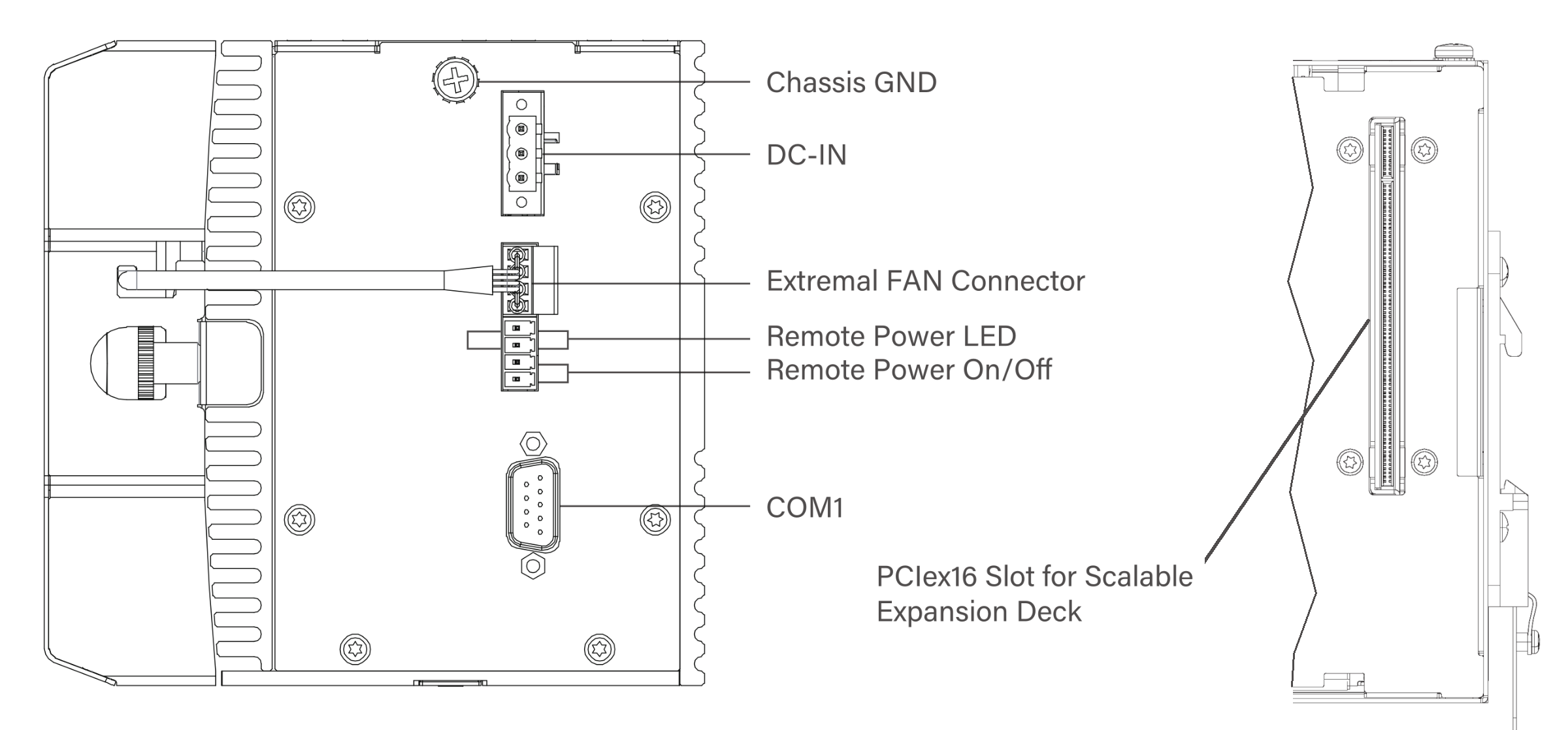 Chassis GND
DC-IN
Extremal FAN Connector
Remote Power LED
Remote Power On/Off
COM1
PCIex16 Slot for Scalable Expansion Deck