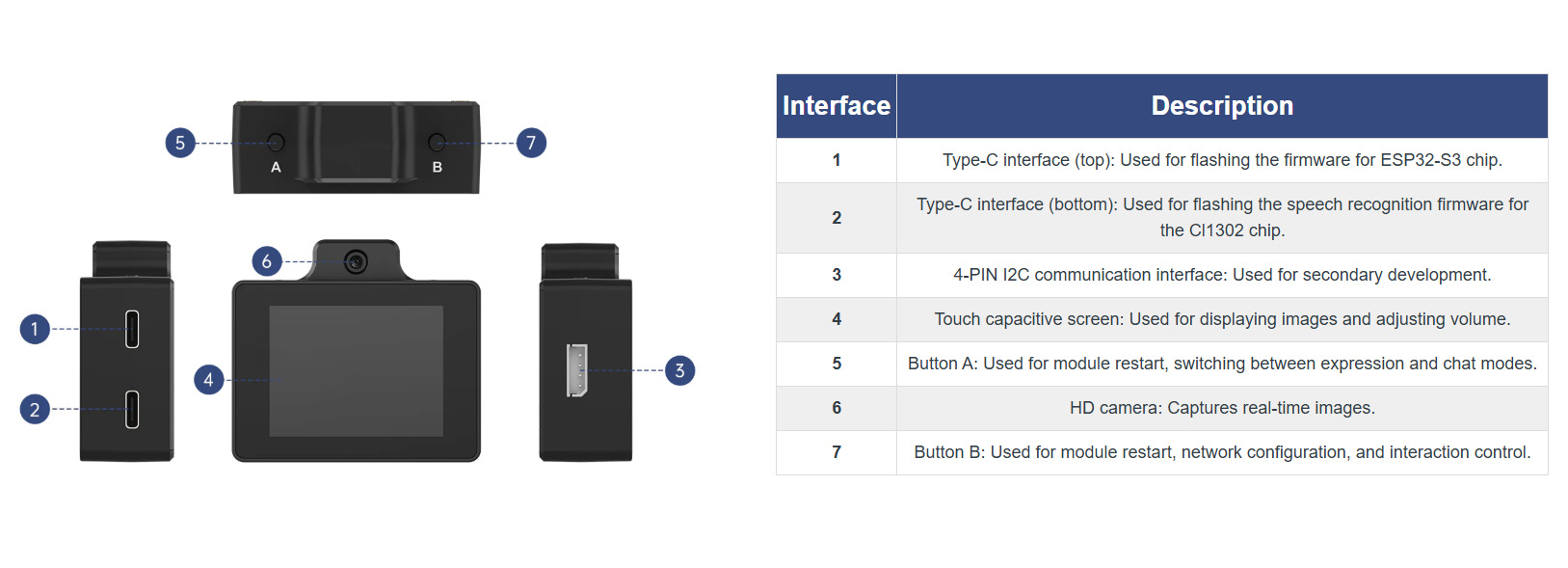 5
A
B
7
6
1
2
4
3

| Interface | Description |
|---|---|
| 1 | Type-C interface (top): Used for flashing the firmware for ESP32-S3 chip. |
| 2 | Type-C interface (bottom): Used for flashing the speech recognition firmware for the CI1302 chip. |
| 3 | 4-PIN I2C communication interface: Used for secondary development. |
| 4 | Touch capacitive screen: Used for displaying images and adjusting volume. |
| 5 | Button A: Used for module restart, switching between expression and chat modes. |
| 6 | HD camera: Captures real-time images. |
| 7 | Button B: Used for module restart, network configuration, and interaction control. |