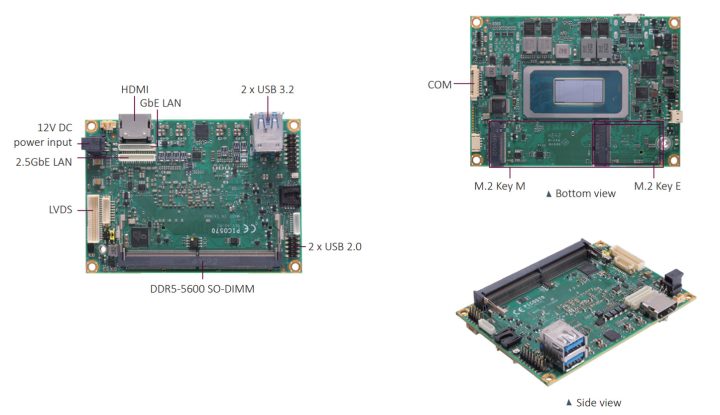 HDMI
GbE LAN
2 x USB 3.2
12V DC power input
2.5GbE LAN
LVDS
PICO570
2 x USB 2.0
DDR5-5600 SO-DIMM

COM
M.2 Key M
▲ Bottom view
M.2 Key E

▲ Side view